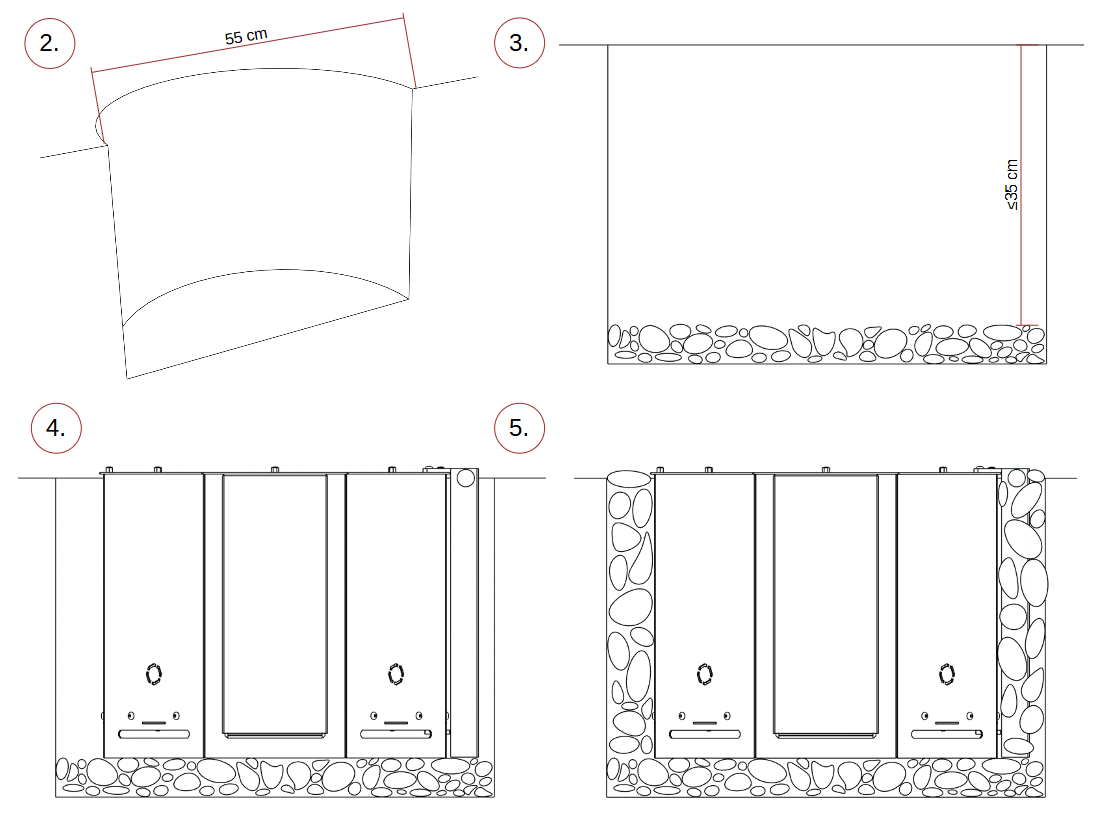 2.

55 cm

3.

≤35 cm

4.

5.