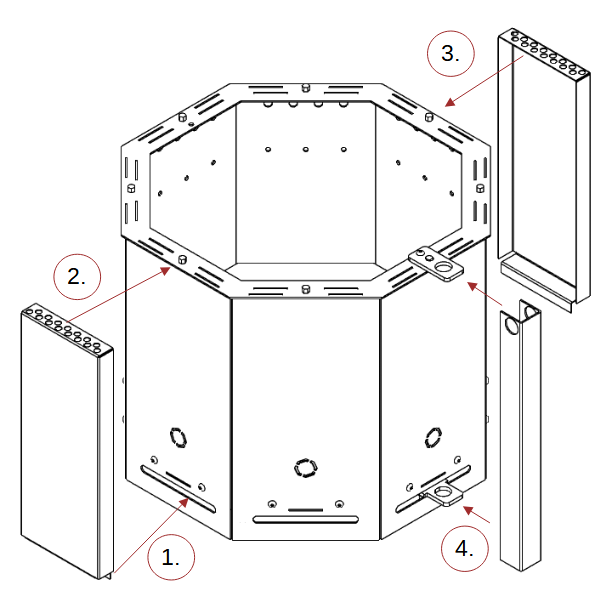 3.

2.

1.

4.