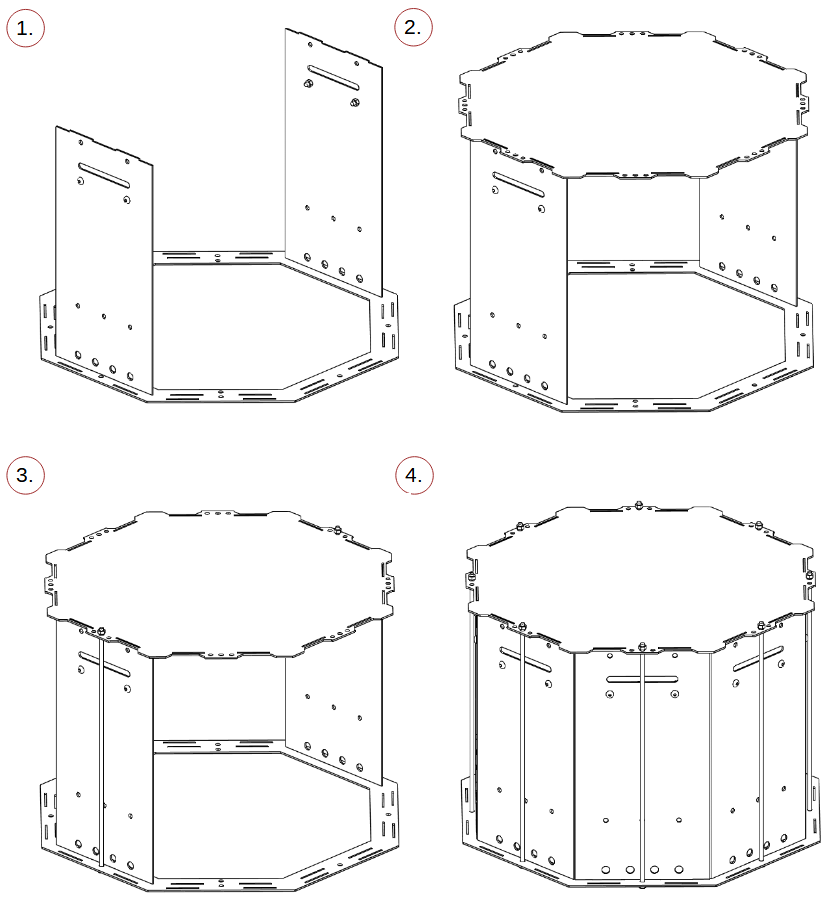 1.

2.

3.

4.