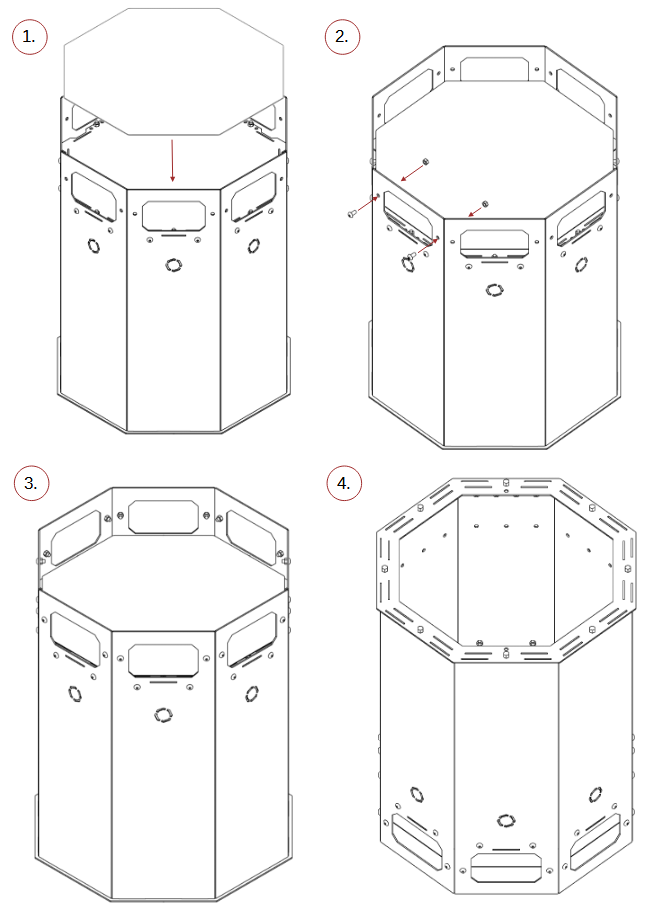 1.

2.

3.

4.