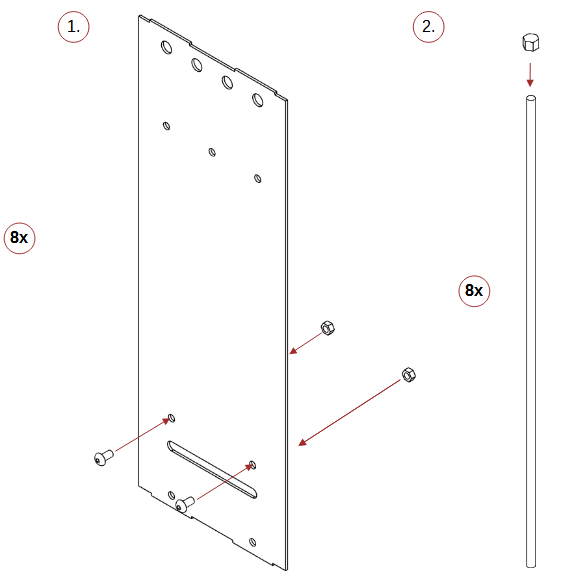 1.

8x

2.

8x