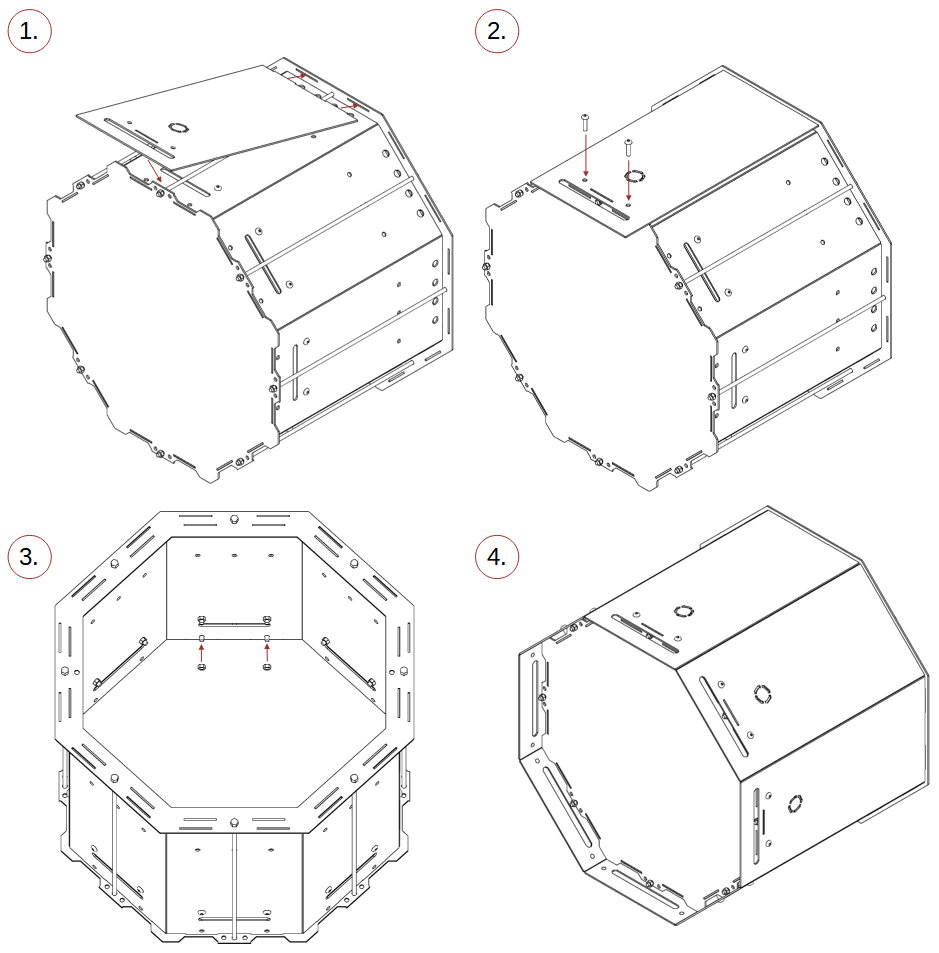 1.

2.

3.

4.