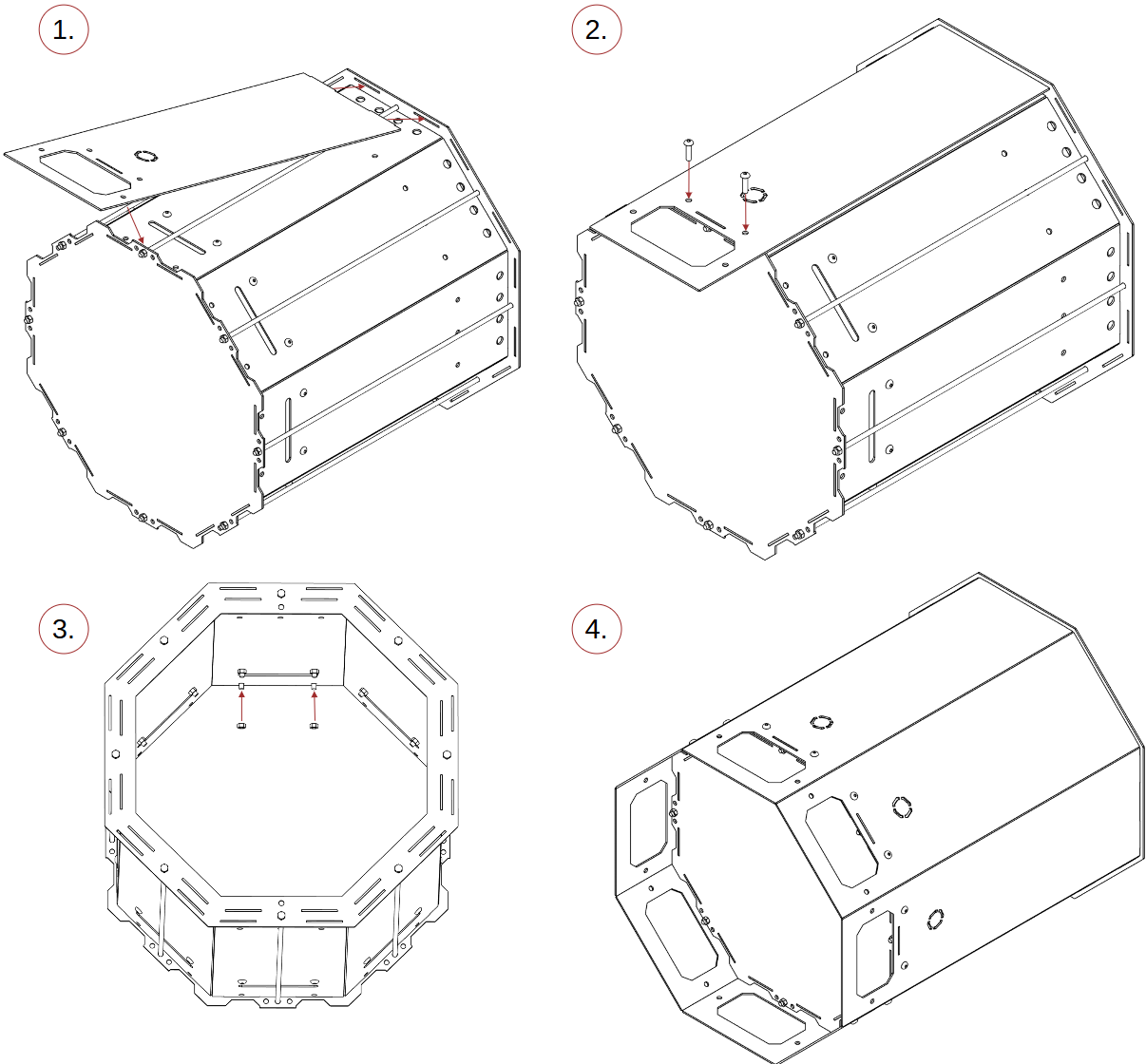 1.

2.

3.

4.