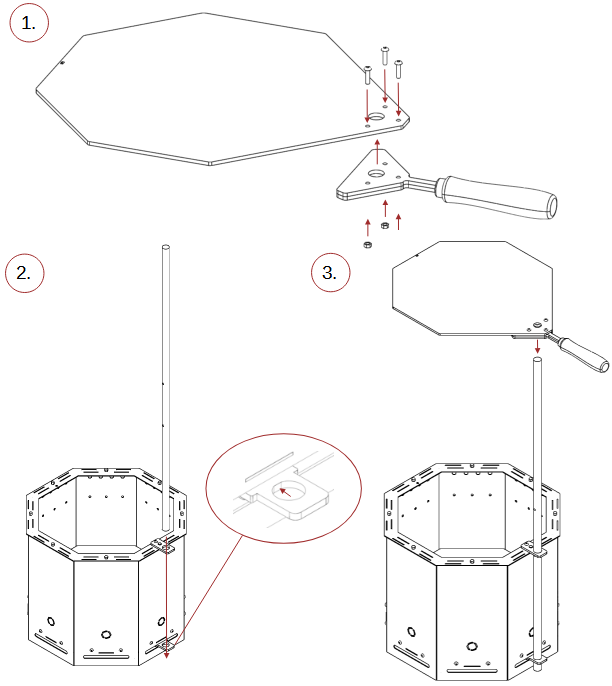 1.

2.

3.