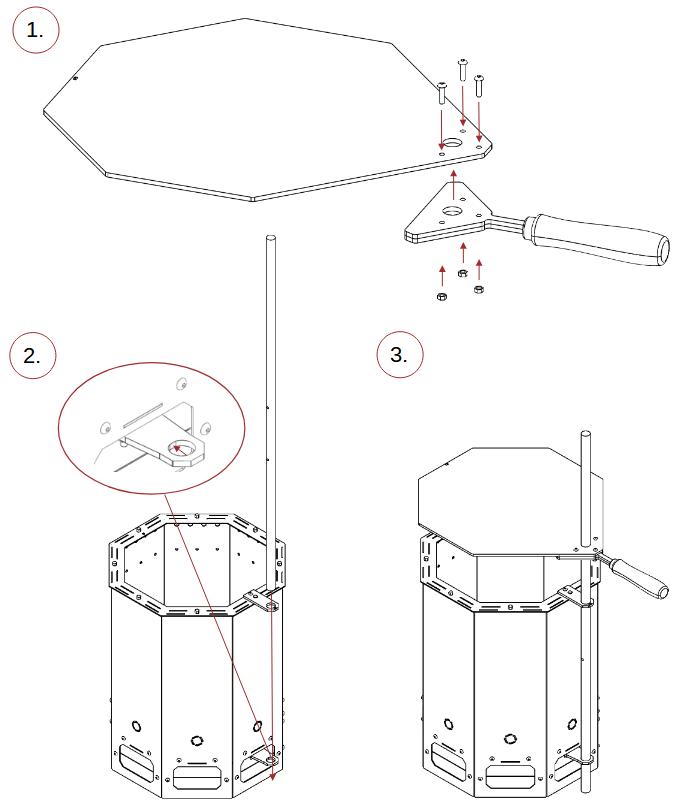 1.

2.

3.