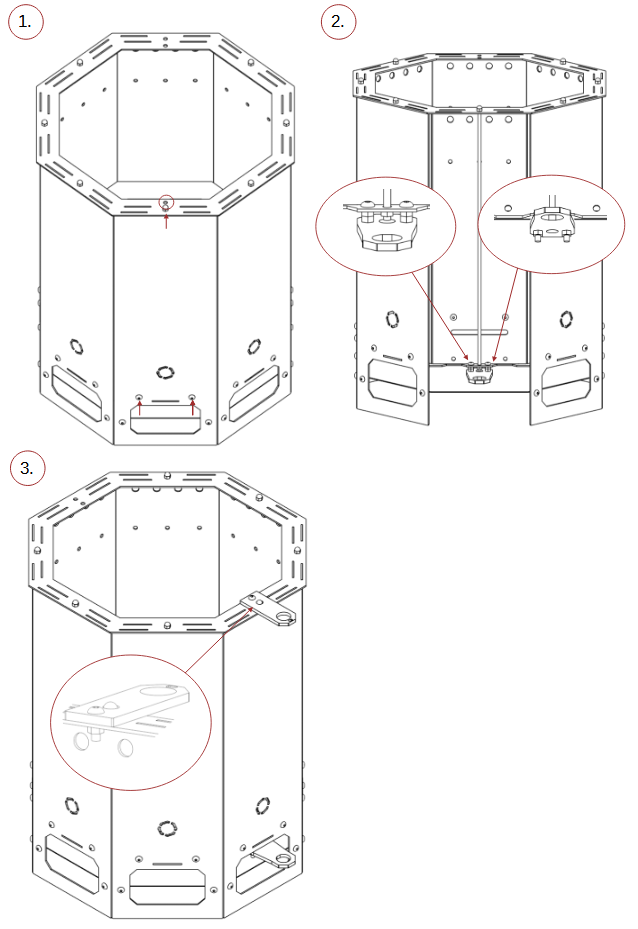 1.

2.

3.